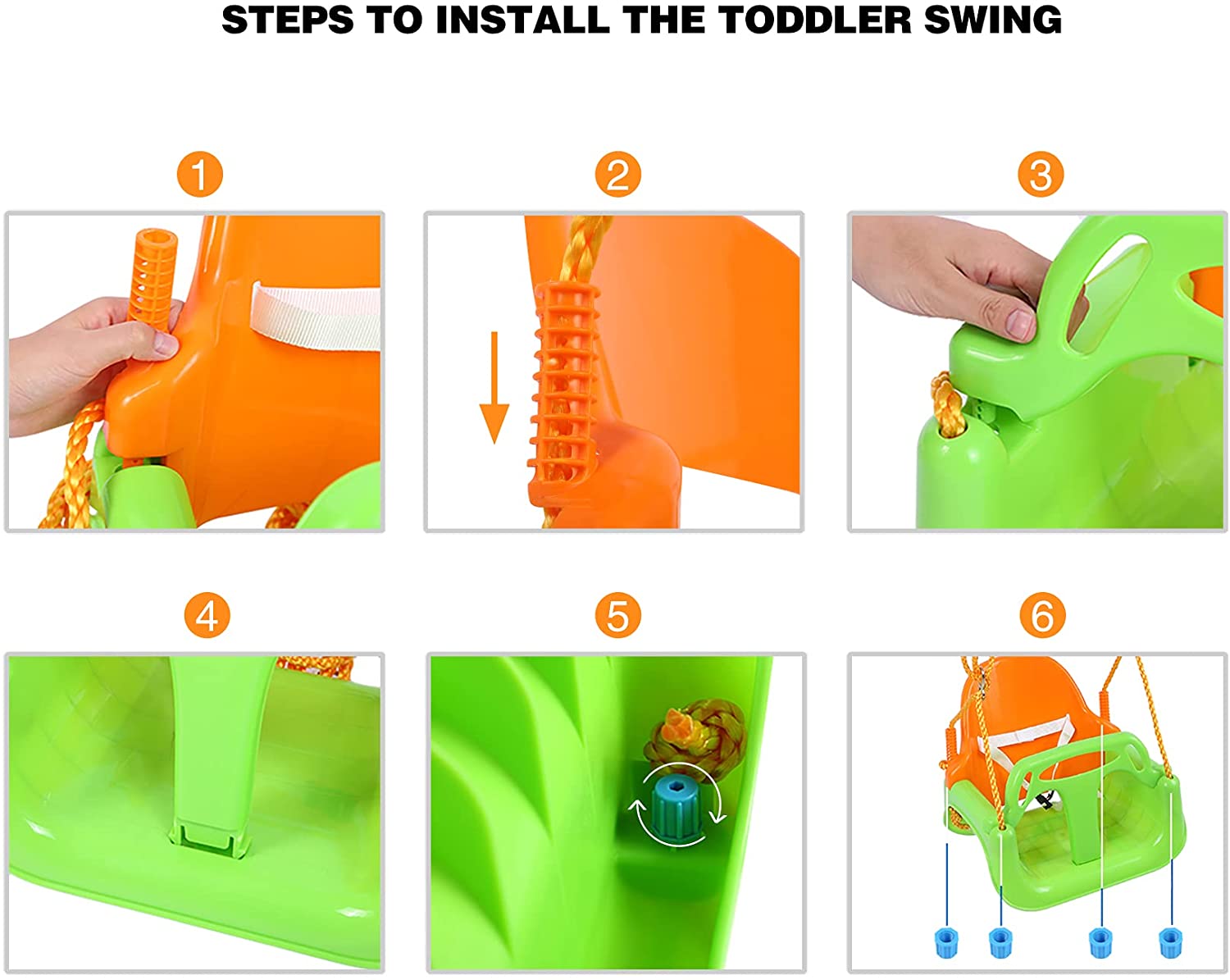 STEPS TO INSTALL THE TODDLER SWING

1

2

3

4

5

6